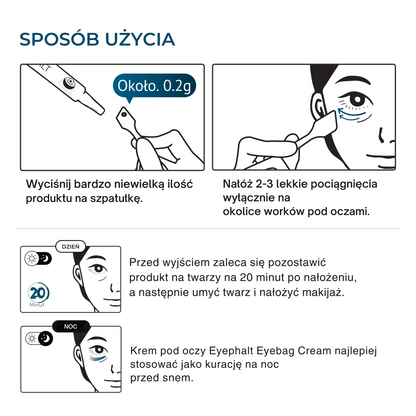 SPOSÓB UŻYCIA

Około. 0.2g

Wyciśnij bardzo niewielką ilość produktu na szpatułkę.

Nałóż 2-3 lekkie pociągnięcia wyłącznie na okolice worków pod oczami.

DZIEŃ

20 Minut

Przed wyjściem zaleca się pozostawić produkt na twarzy na 20 minut po nałożeniu, a następnie umyć twarz i nałożyć makijaż.

NOC

Krem pod oczy Eyephalt Eyebag Cream najlepiej stosować jako kurację na noc przed snem.